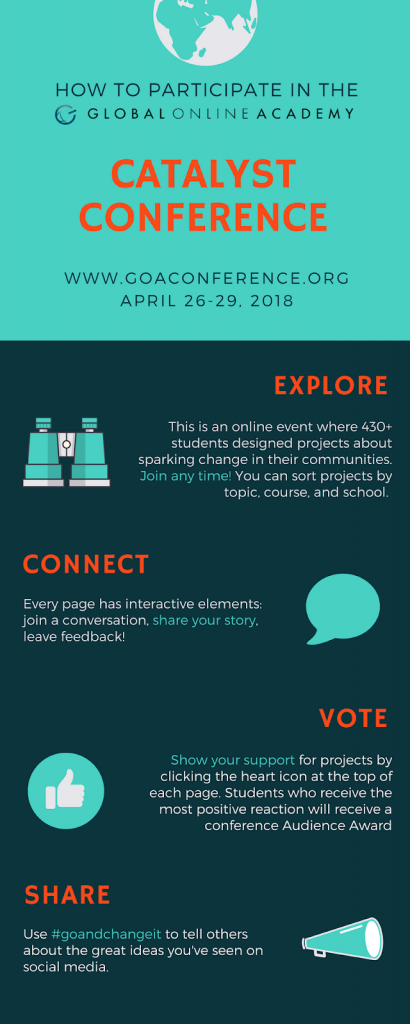 HOW TO PARTICIPATE IN THE

GLOBAL ONLINE ACADEMY

CATALYST CONFERENCE

WWW.GOACONFERENCE.ORG
APRIL 26-29, 2018

EXPLORE

This is an online event where 430+ students designed projects about sparking change in their communities. Join any time! You can sort projects by topic, course, and school.

CONNECT

Every page has interactive elements: join a conversation, share your story, leave feedback!

VOTE

Show your support for projects by clicking the heart icon at the top of each page. Students who receive the most positive reaction will receive a conference Audience Award

SHARE

Use #goandchangeit to tell others about the great ideas you've seen on social media.